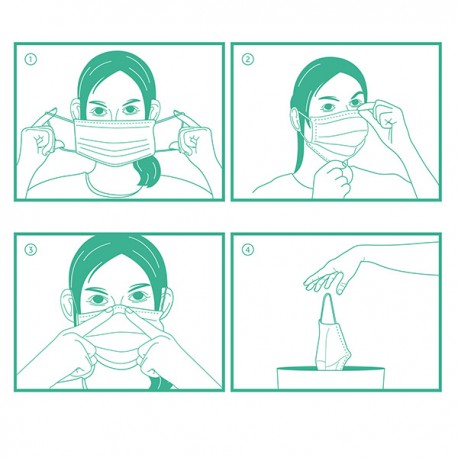 ①

②

③

④